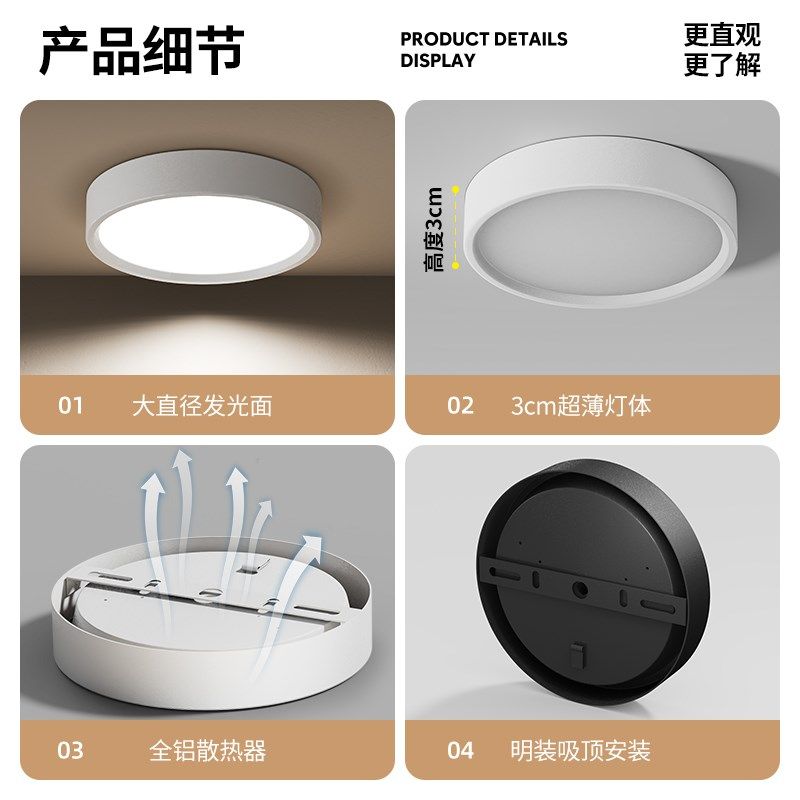 产品细节

PRODUCT DETAILS DISPLAY

更直观
更了解

01 大直径发光面

高度3cm

02 3cm超薄灯体

03 全铝散热器

04 明装吸顶安装