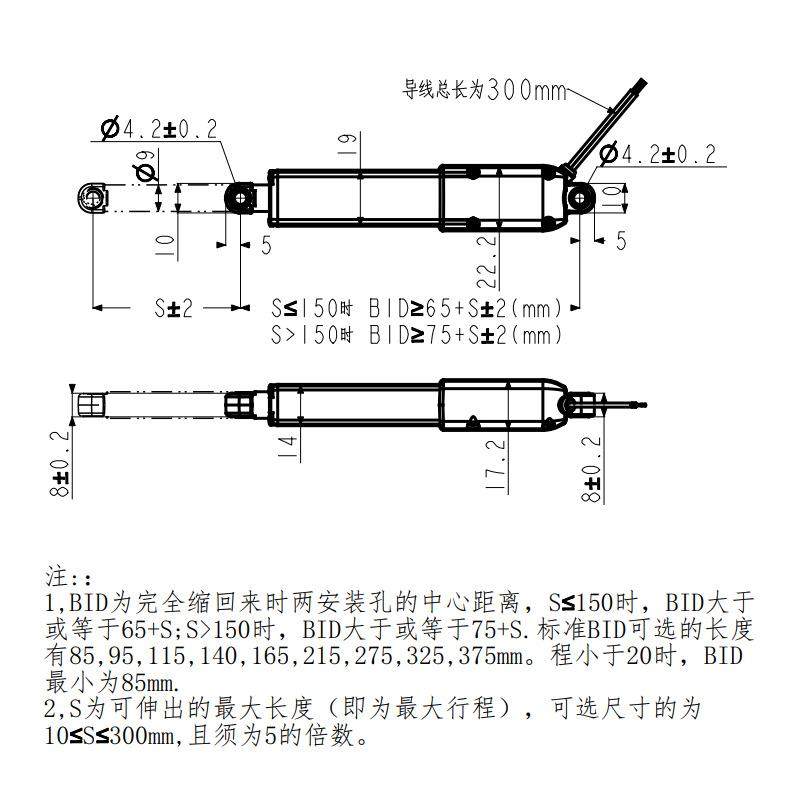 导线总长为300mm

Ø4.2±0.2

Ø9

19

Ø4.2±0.2

10

10

5

22.2

5

S±2

S≤150时 BID≥65+S±2(mm)
S>150时 BID≥75+S±2(mm)

8±0.2

14

17.2

8±0.2

注::
1,BID为完全缩回来时两安装孔的中心距离，S≤150时，BID大于或等于65+S;S>150时，BID大于或等于75+S.标准BID可选的长度有85,95,115,140,165,215,275,325,375mm。程小于20时，BID最小为85mm.
2,S为可伸出的最大长度（即为最大行程），可选尺寸的为10≤S≤300mm,且须为5的倍数。