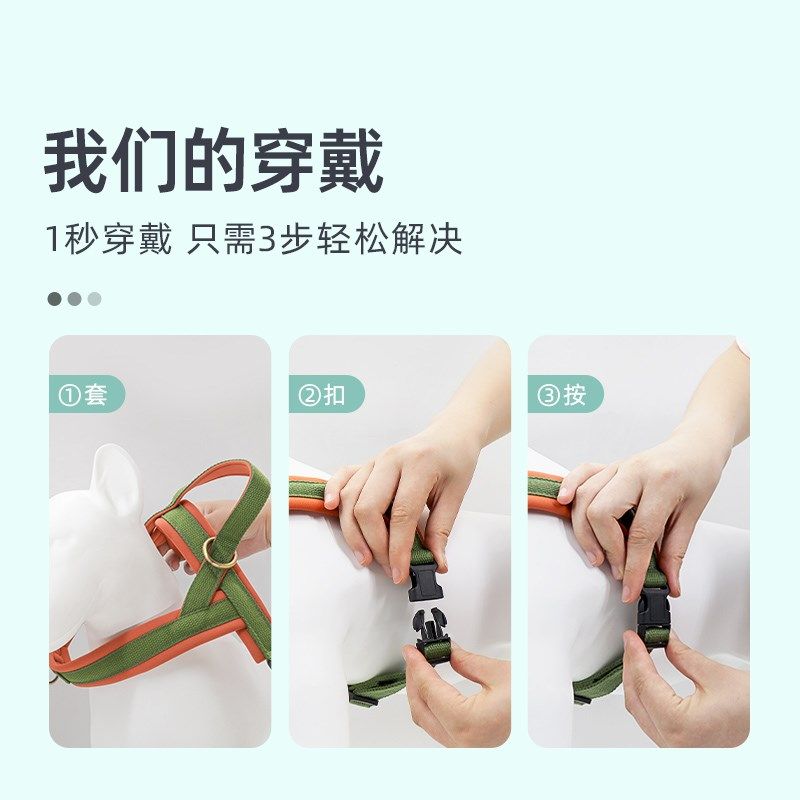 我们的穿戴

1秒穿戴 只需3步轻松解决

①套

②扣

③按