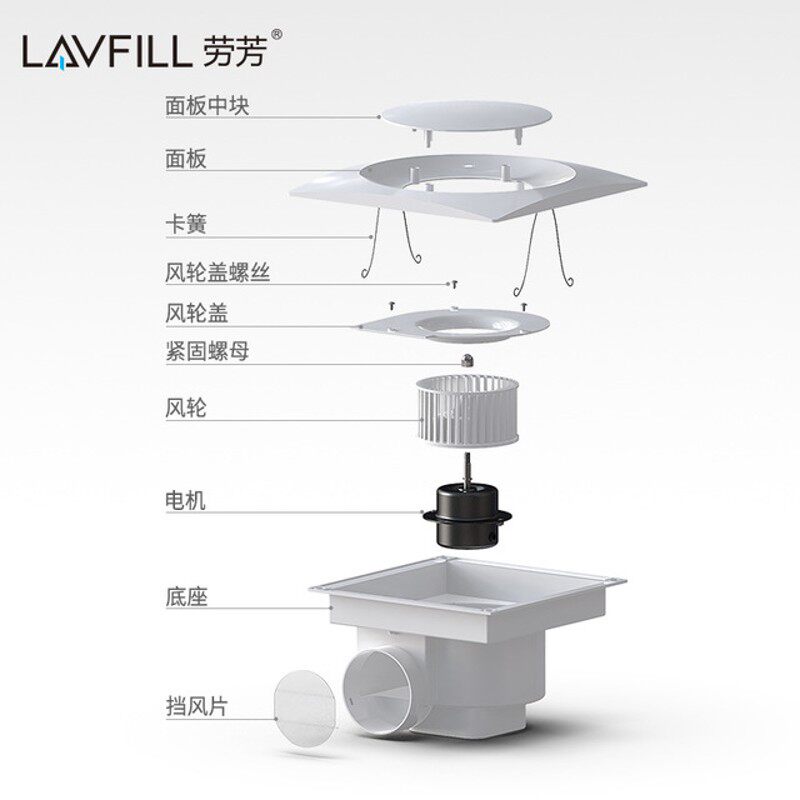 LAVFILL 劳芳®

面板中块

面板

卡簧

风轮盖螺丝

风轮盖

紧固螺母

风轮

电机

底座

挡风片