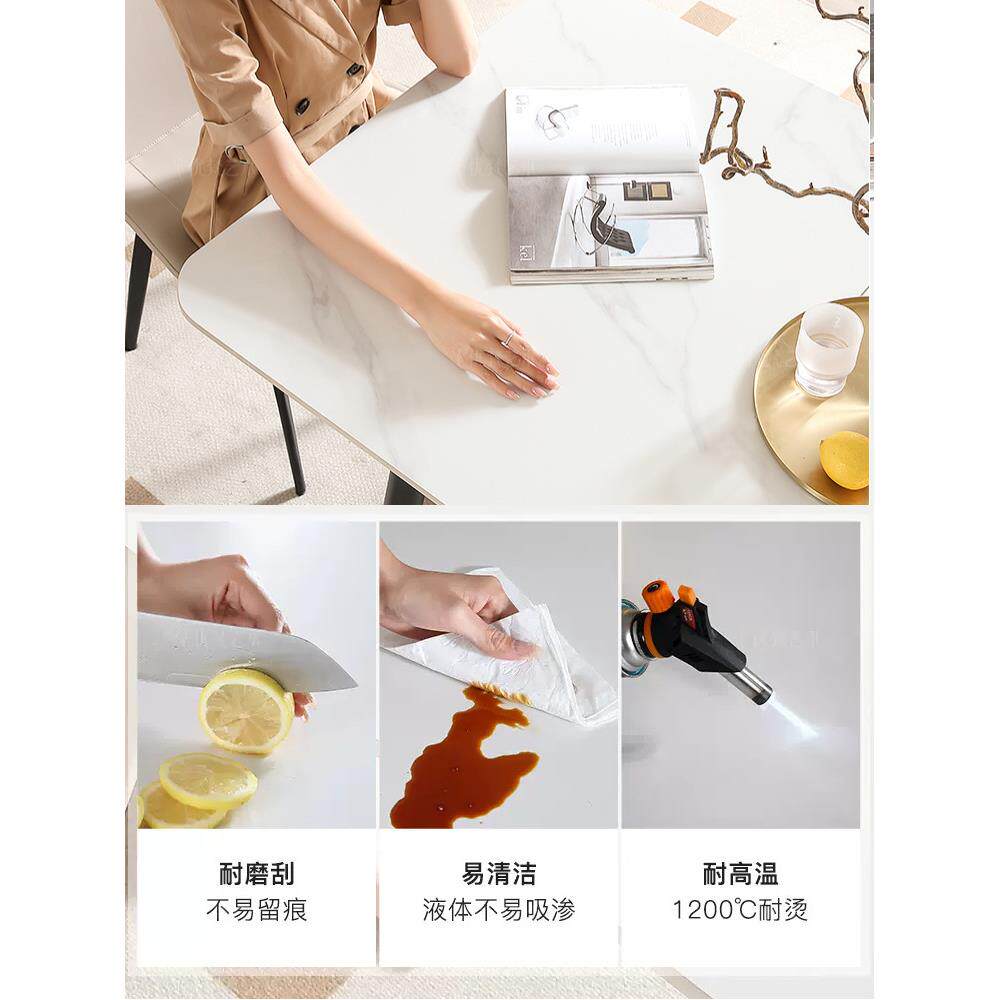 耐磨刮
不易留痕

易清洁
液体不易吸渗

耐高温
1200℃耐烫