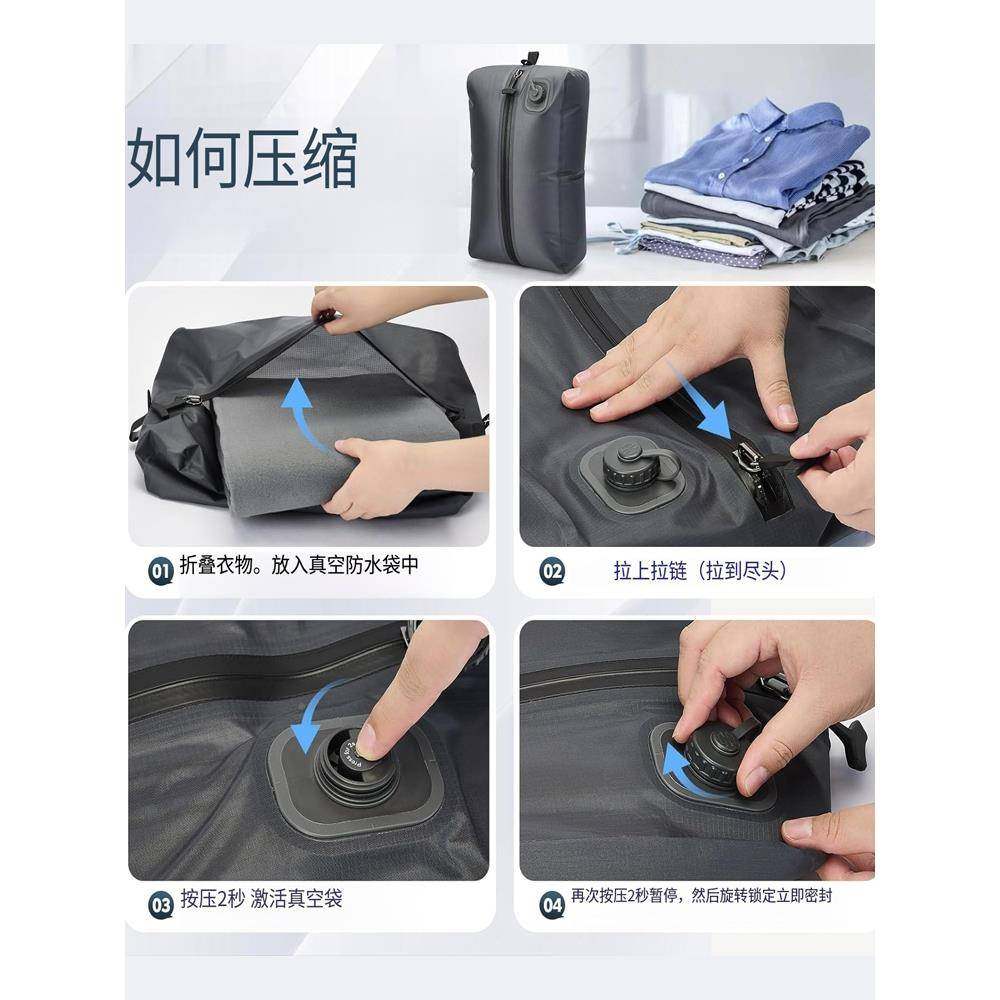 如何压缩

01 折叠衣物。放入真空防水袋中

02 拉上拉链（拉到尽头）

03 按压2秒 激活真空袋

04 再次按压2秒暂停，然后旋转锁定立即密封