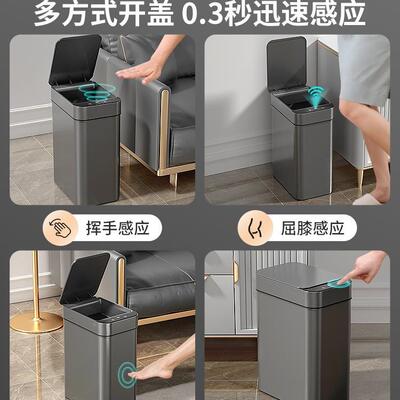 多方式开盖 0.3秒迅速感应

挥手感应

屈膝感应