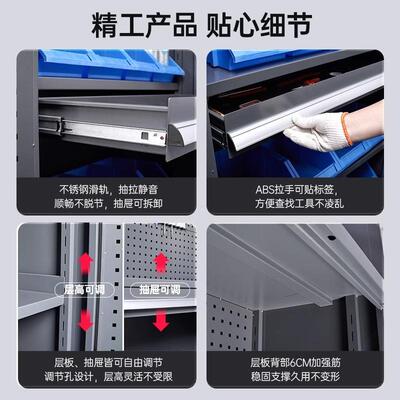 精工产品 贴心细节

不锈钢滑轨，抽拉静音
顺畅不脱节，抽屉可拆卸

ABS拉手可贴标签，
方便查找工具不凌乱

层高可调

抽屉可调

层板、抽屉皆可自由调节
调节孔设计，层高灵活不受限

层板背部6CM加强筋
稳固支撑久用不变形