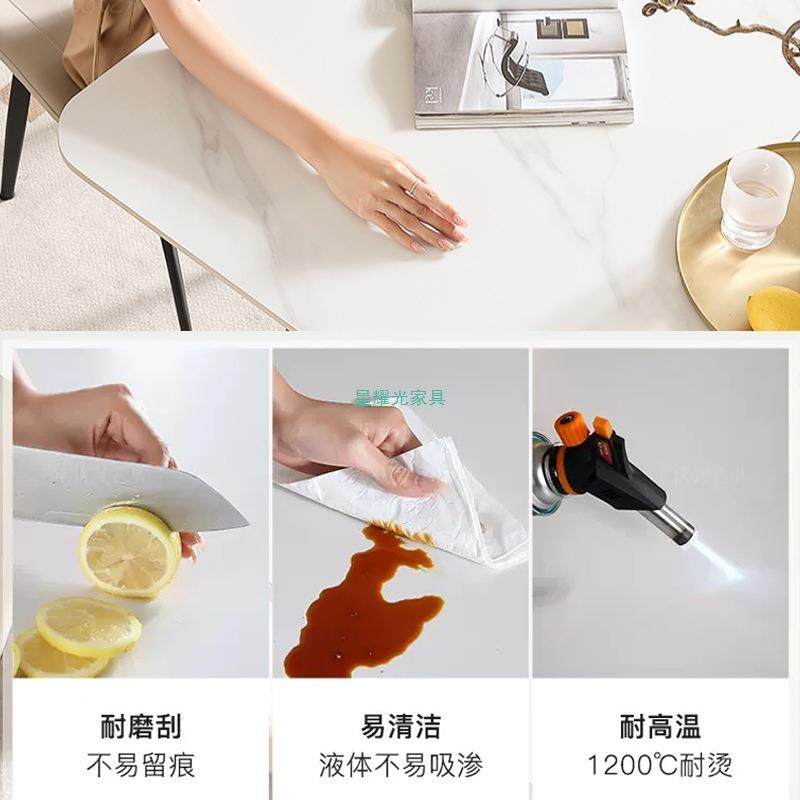 星耀光家具

耐磨刮
不易留痕

易清洁
液体不易吸渗

耐高温
1200℃耐烫