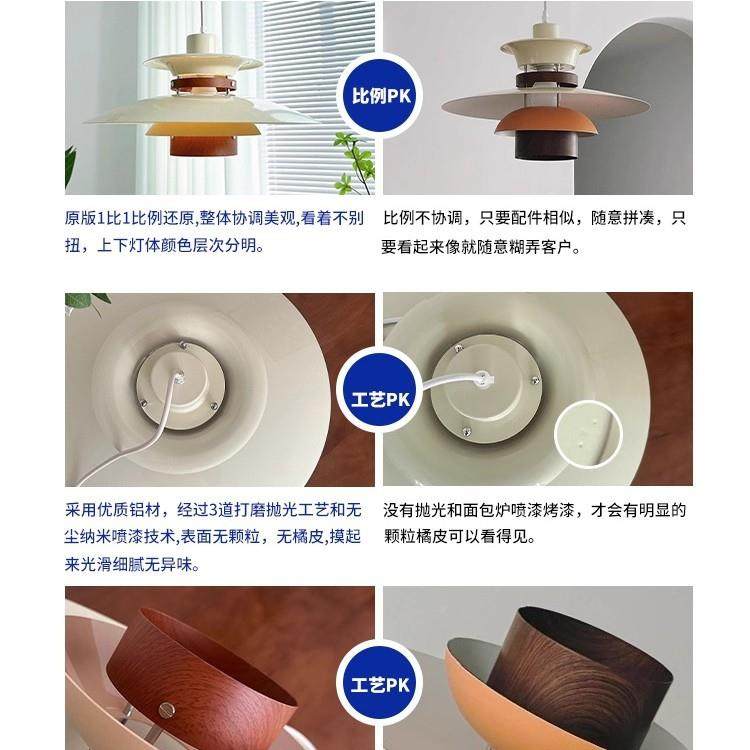 比例PK

原版1比1比例还原,整体协调美观,看着不别扭，上下灯体颜色层次分明。

比例不协调，只要配件相似，随意拼凑，只要看起来像就随意糊弄客户。

工艺PK

采用优质铝材，经过3道打磨抛光工艺和无尘纳米喷漆技术,表面无颗粒，无橘皮,摸起来光滑细腻无异味。

没有抛光和面包炉喷漆烤漆，才会有明显的颗粒橘皮可以看得见。

工艺PK