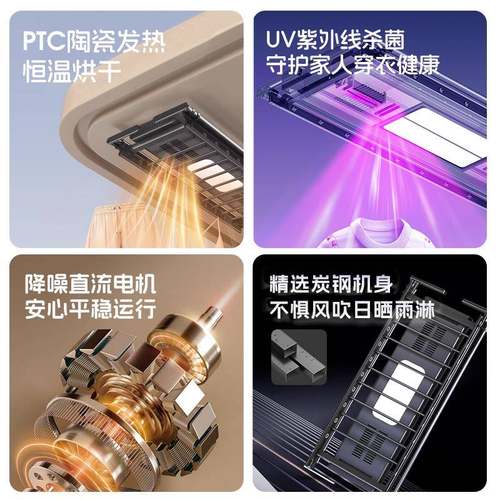 PTC陶瓷发热
恒温烘干

UV紫外线杀菌
守护家人穿衣健康

降噪直流电机
安心平稳运行

精选炭钢机身
不惧风吹日晒雨淋