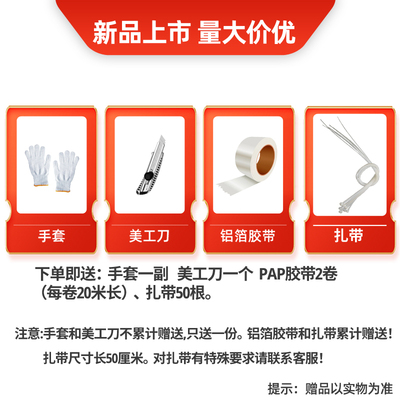 新品上市 量大价优

手套

美工刀

铝箔胶带

扎带

下单即送：手套一副 美工刀一个 PAP胶带2卷（每卷20米长）、扎带50根。

注意:手套和美工刀不累计赠送,只送一份。铝箔胶带和扎带累计赠送!

扎带尺寸长50厘米。对扎带有特殊要求请联系客服!

提示：赠品以实物为准