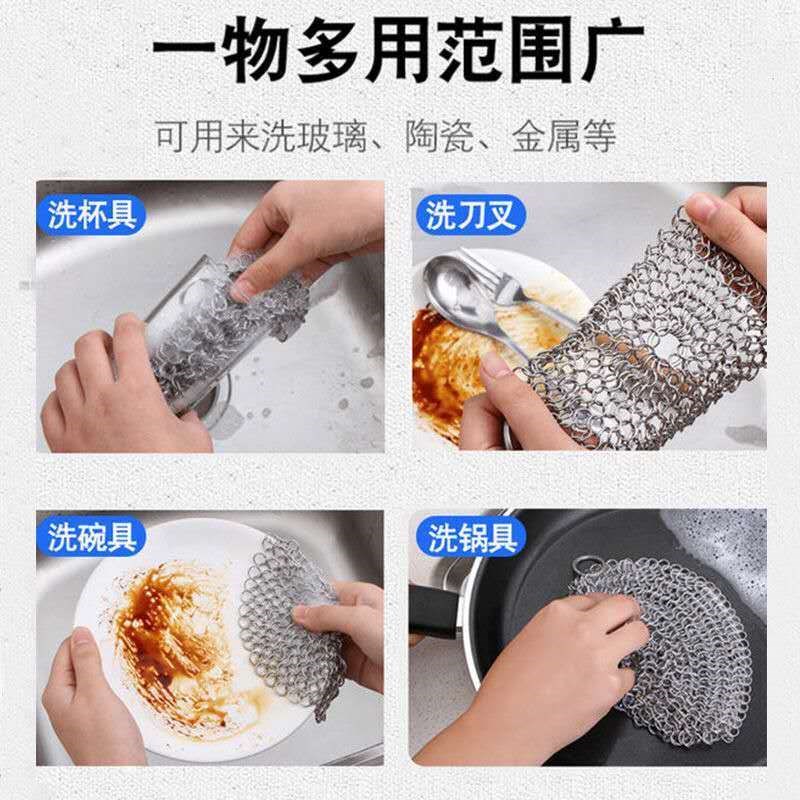 一物多用范围广

可用来洗玻璃、陶瓷、金属等

洗杯具

洗刀叉

洗碗具

洗锅具