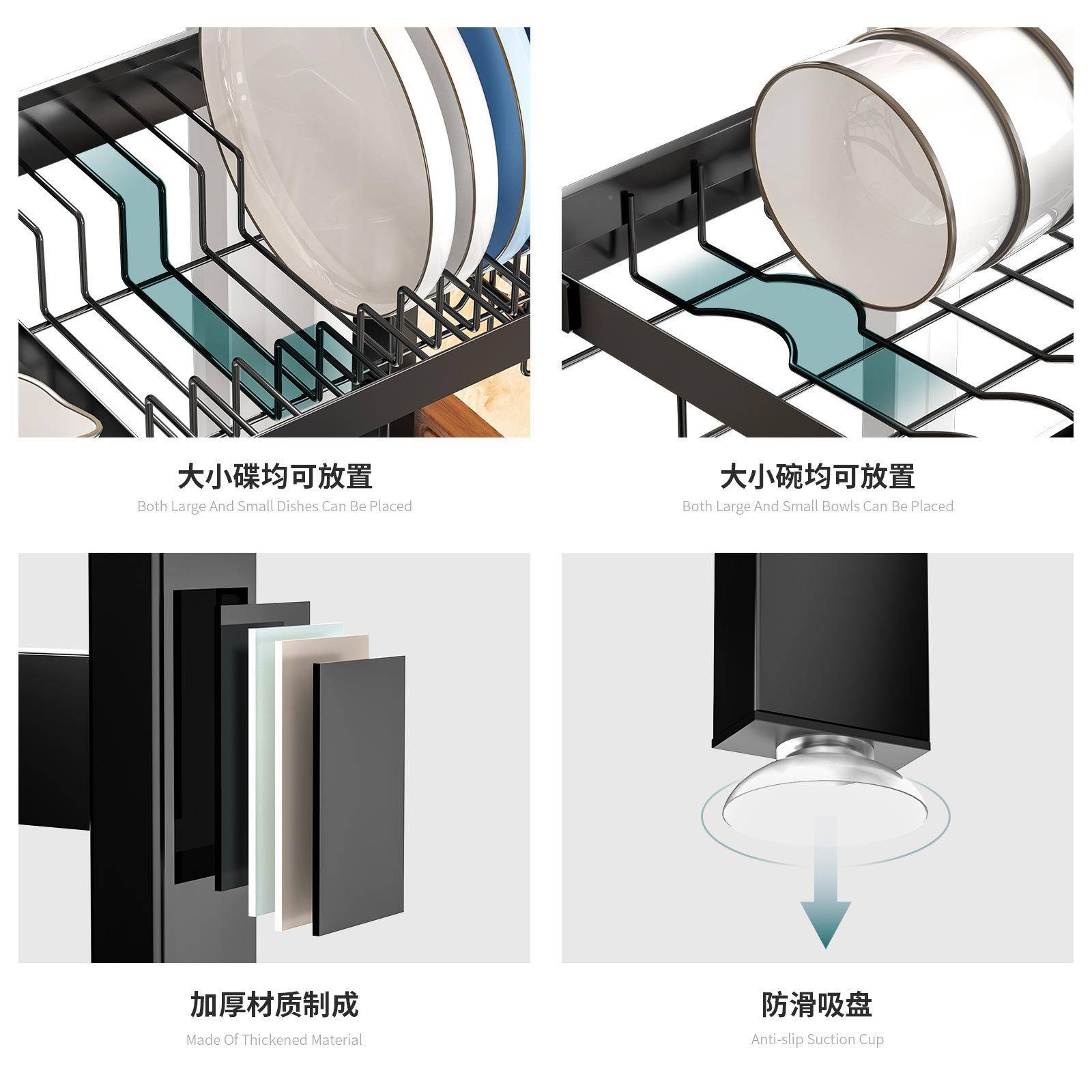 大小碟均可放置
Both Large And Small Dishes Can Be Placed

大小碗均可放置
Both Large And Small Bowls Can Be Placed

加厚材质制成
Made Of Thickened Material

防滑吸盘
Anti-slip Suction Cup