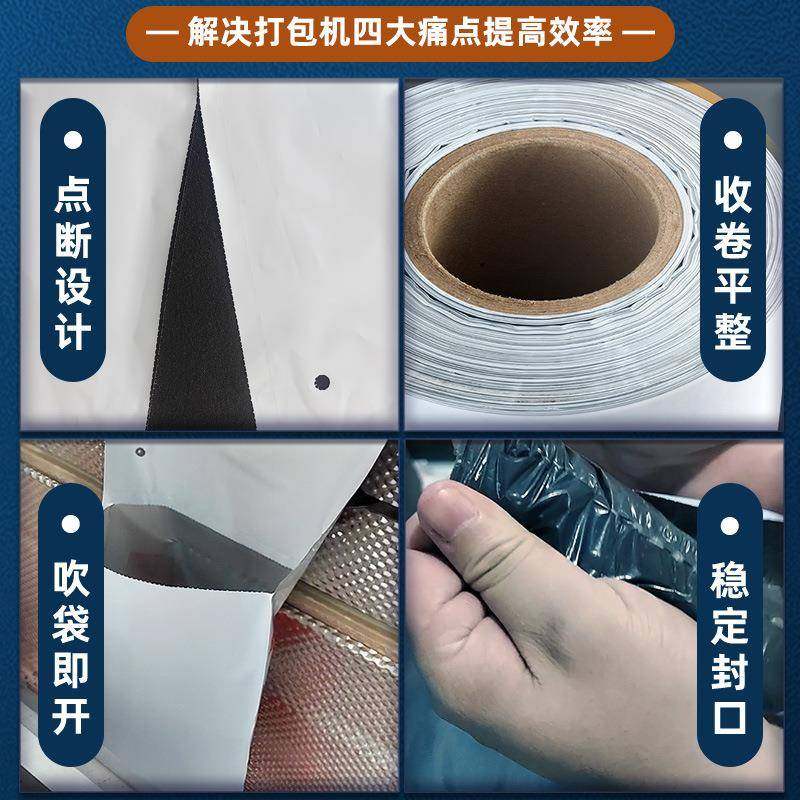 — 解决打包机四大痛点提高效率 —

点断设计

收卷平整

吹袋即开

稳定封口