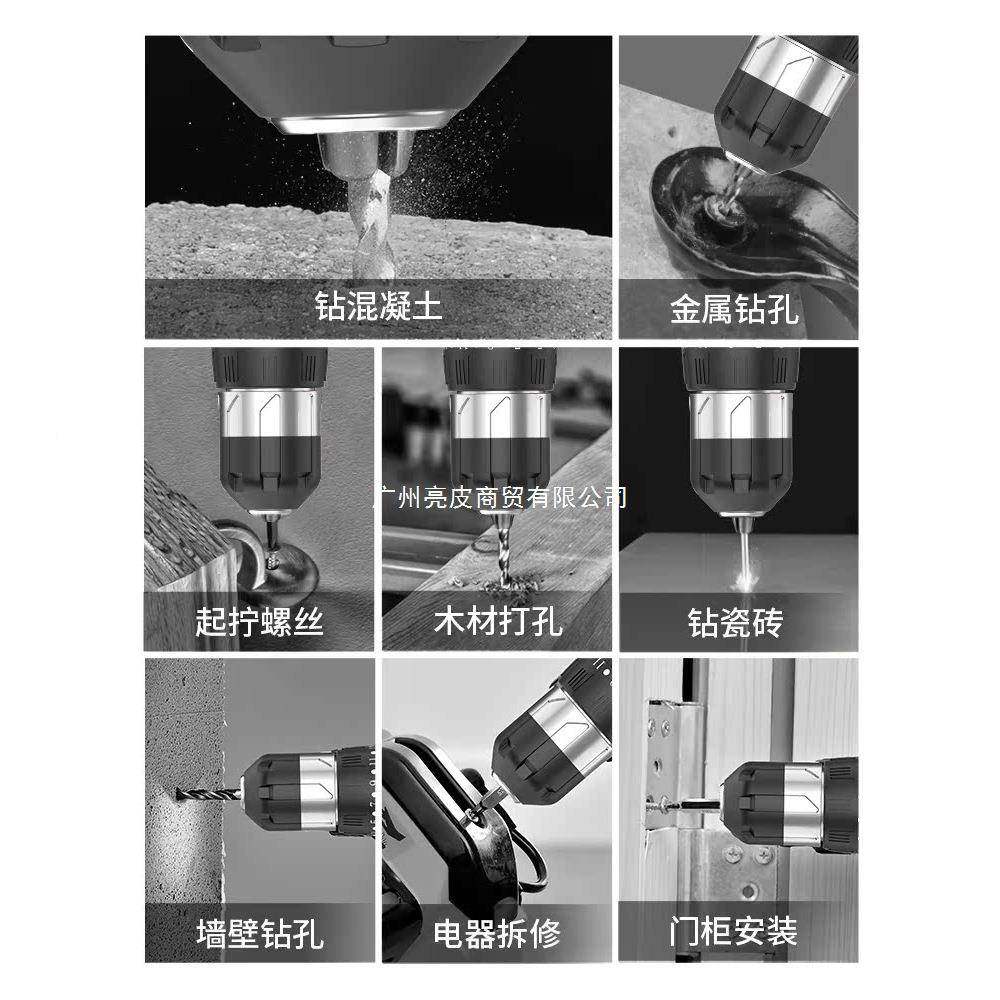 钻混凝土

金属钻孔

广州亮皮商贸有限公司

起拧螺丝

木材打孔

钻瓷砖

墙壁钻孔

电器拆修

门柜安装