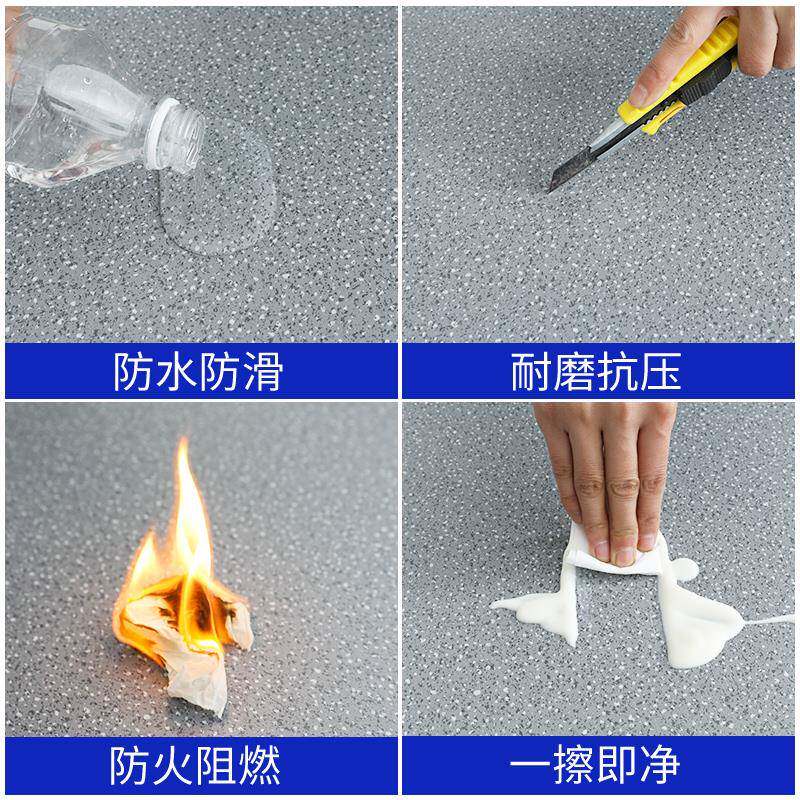 防水防滑

耐磨抗压

防火阻燃

一擦即净