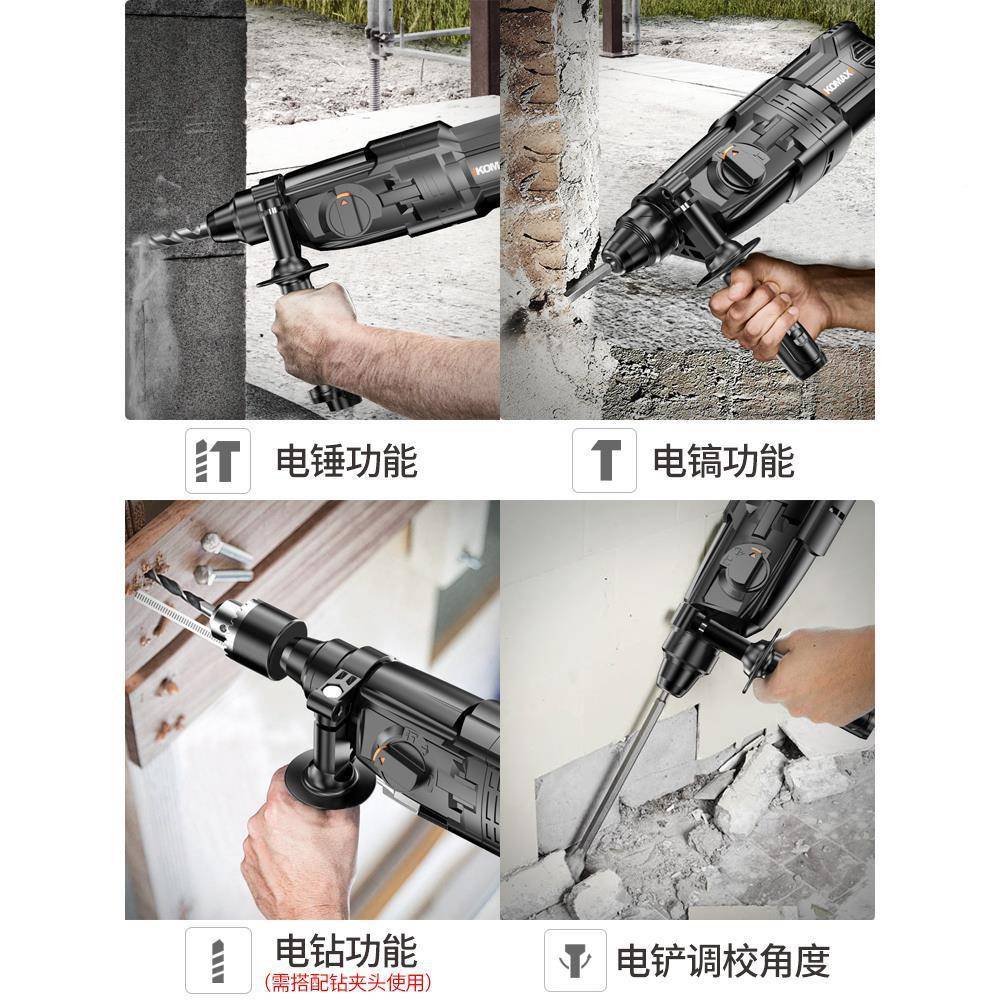 KOMAX

KOMAX

电锤功能

电镐功能

电钻功能
(需搭配钻夹头使用)

电铲调校角度