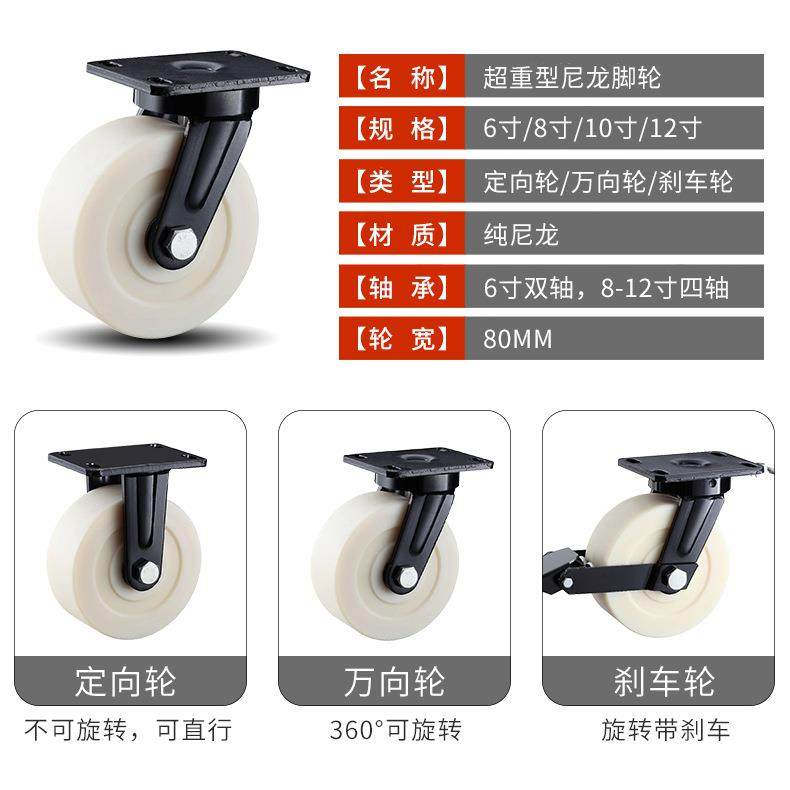 | 【名 称】 | 超重型尼龙脚轮 |
|---|---|
| 【规 格】 | 6寸/8寸/10寸/12寸 |
| 【类 型】 | 定向轮/万向轮/刹车轮 |
| 【材 质】 | 纯尼龙 |
| 【轴 承】 | 6寸双轴，8-12寸四轴 |
| 【轮 宽】 | 80MM |

定向轮
不可旋转，可直行

万向轮
360°可旋转

刹车轮
旋转带刹车