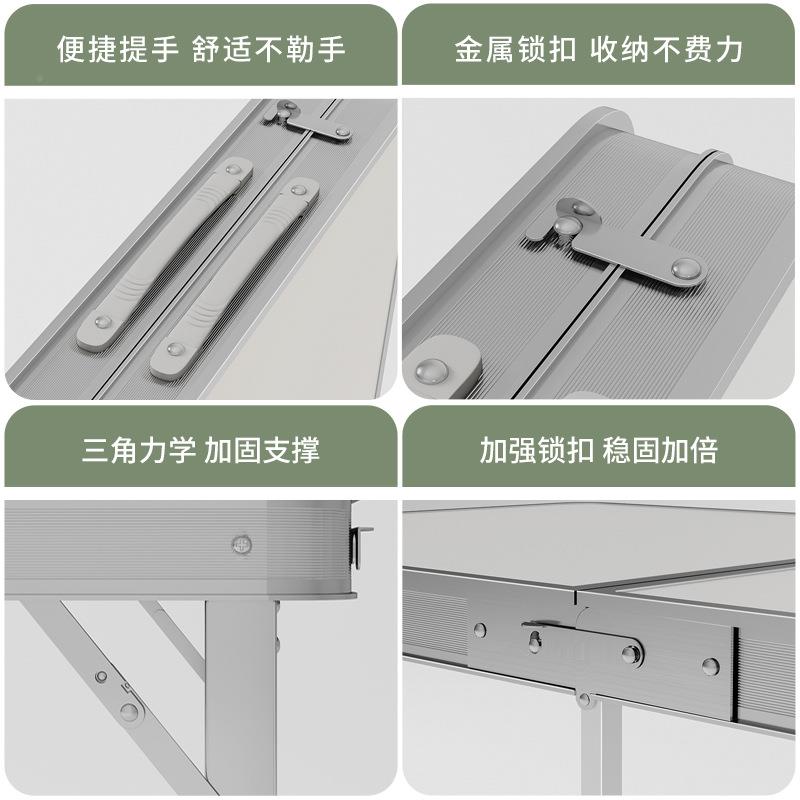 便捷提手 舒适不勒手

金属锁扣 收纳不费力

三角力学 加固支撑

加强锁扣 稳固加倍