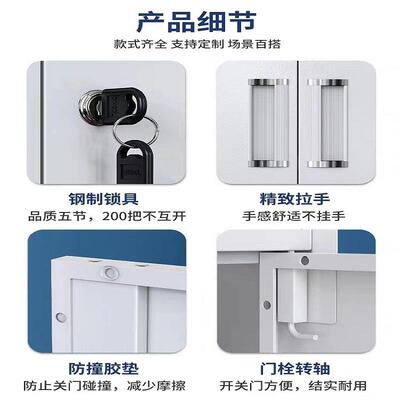 产品细节
款式齐全 支持定制 场景百搭

钢制锁具
品质五节，200把不互开

精致拉手
手感舒适不挂手

防撞胶垫
防止关门碰撞，减少摩擦

门栓转轴
开关门方便，结实耐用