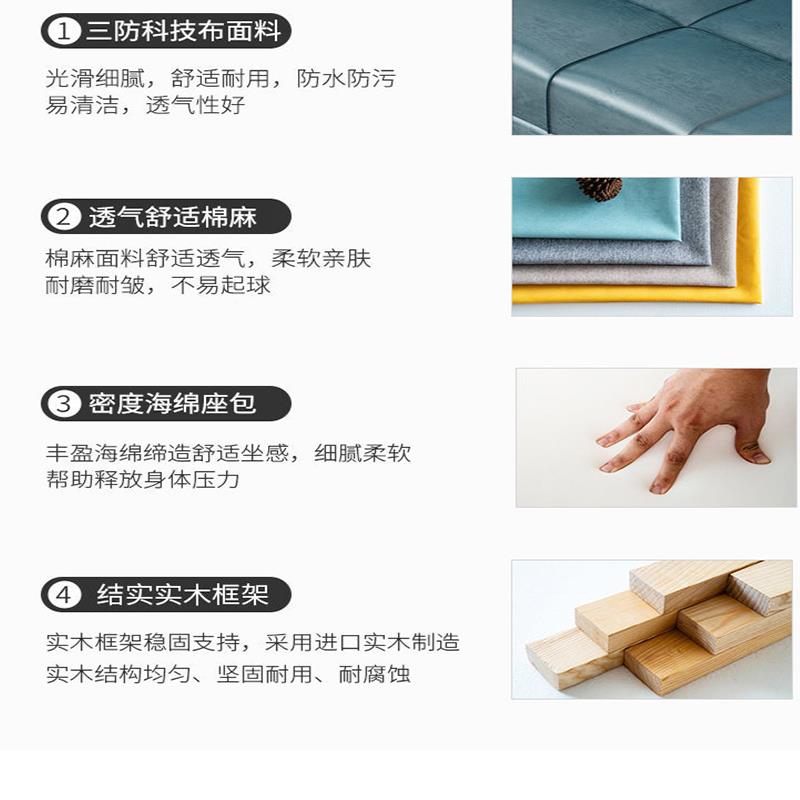 1 三防科技布面料

光滑细腻，舒适耐用，防水防污
易清洁，透气性好

2 透气舒适棉麻

棉麻面料舒适透气，柔软亲肤
耐磨耐皱，不易起球

3 密度海绵座包

丰盈海绵缔造舒适坐感，细腻柔软
帮助释放身体压力

4 结实实木框架

实木框架稳固支持，采用进口实木制造
实木结构均匀、坚固耐用、耐腐蚀