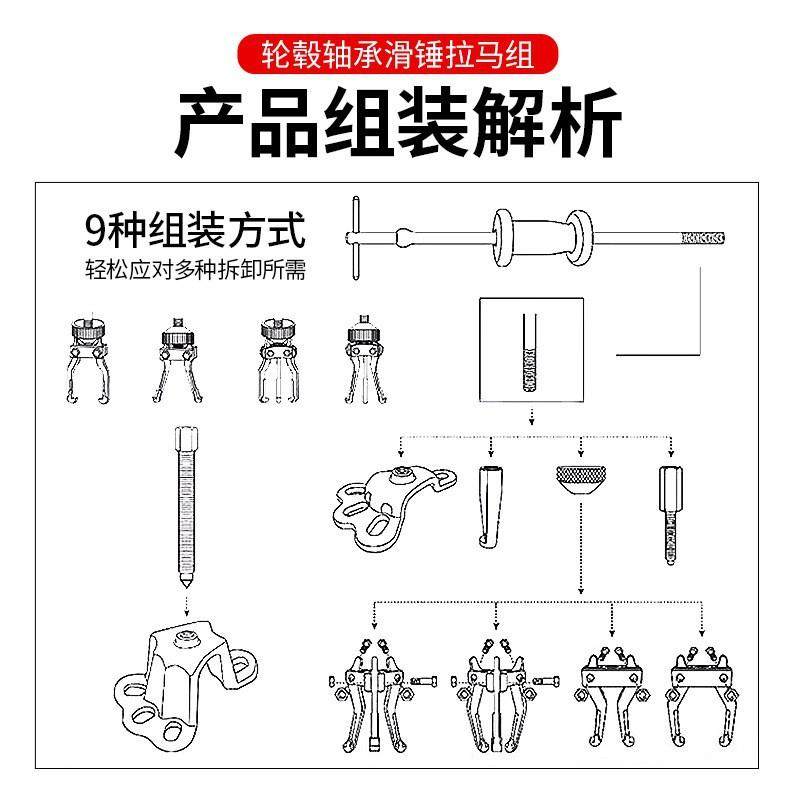 轮毂轴承滑锤拉马组

产品组装解析

9种组装方式

轻松应对多种拆卸所需