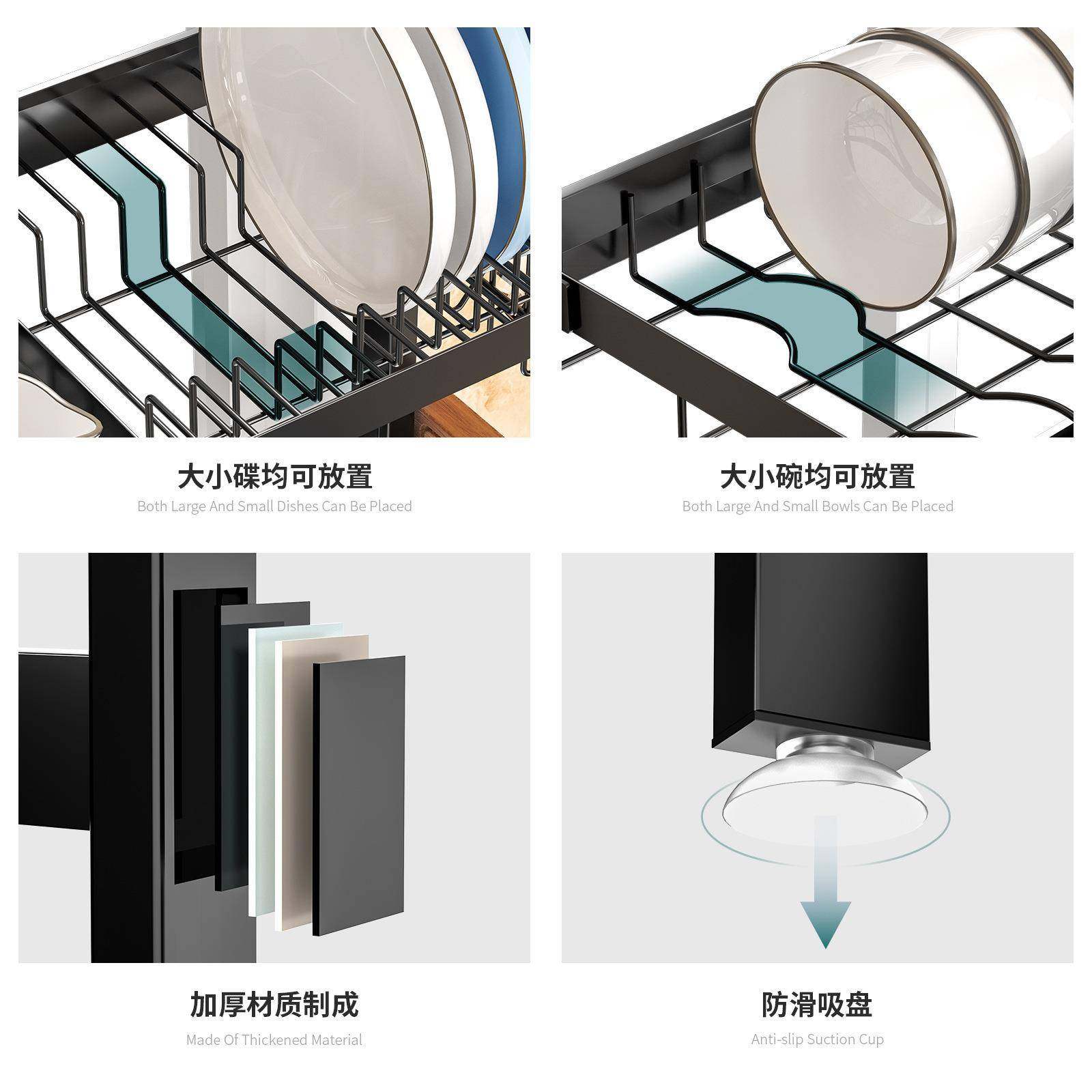 大小碟均可放置
Both Large And Small Dishes Can Be Placed

大小碗均可放置
Both Large And Small Bowls Can Be Placed

加厚材质制成
Made Of Thickened Material

防滑吸盘
Anti-slip Suction Cup