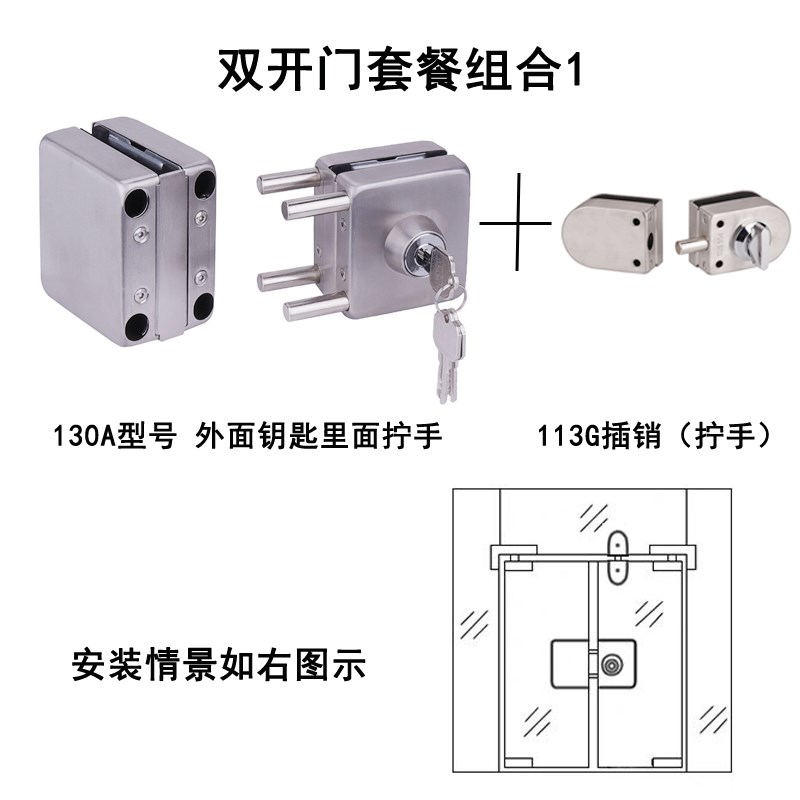 双开门套餐组合1

130A型号 外面钥匙里面拧手

113G插销（拧手）

安装情景如右图示