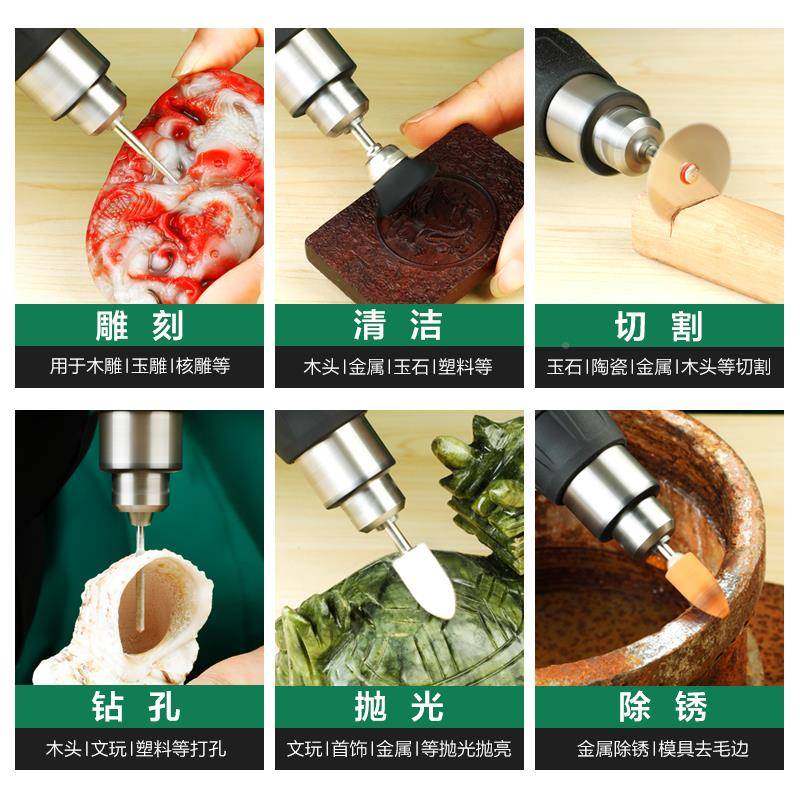 雕 刻
用于木雕|玉雕|核雕等

清 洁
木头|金属|玉石|塑料等

切 割
玉石|陶瓷|金属|木头等切割

钻 孔
木头|文玩|塑料等打孔

抛 光
文玩|首饰|金属|等抛光抛亮

除 锈
金属除锈|模具去毛边