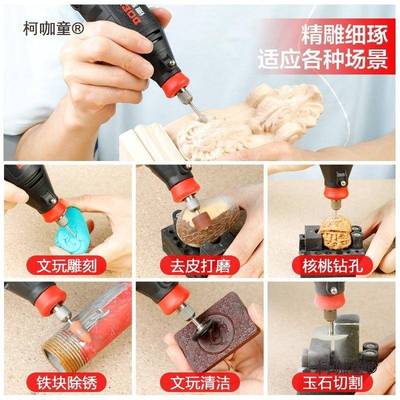 柯咖童®

精雕细琢
适应各种场景

文玩雕刻

去皮打磨

核桃钻孔

铁块除锈

文玩清洁

玉石切割