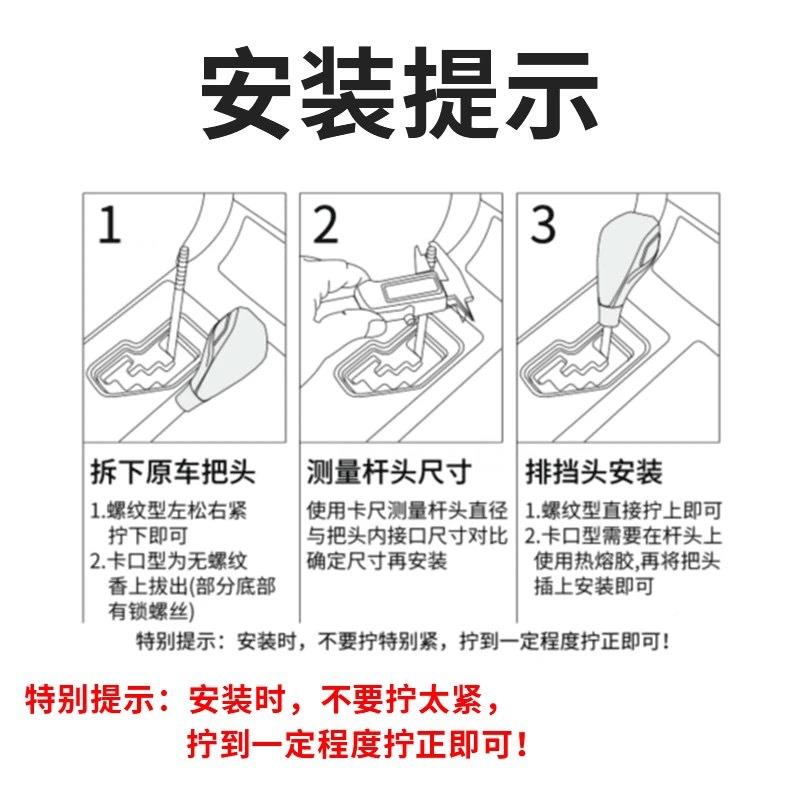 安装提示

1
拆下原车把头
1.螺纹型左松右紧拧下即可
2.卡口型为无螺纹香上拔出(部分底部有锁螺丝)

2
测量杆头尺寸
使用卡尺测量杆头直径与把头内接口尺寸对比确定尺寸再安装

3
排挡头安装
1.螺纹型直接拧上即可
2.卡口型需要在杆头上使用热熔胶,再将把头插上安装即可

特别提示：安装时，不要拧特别紧，拧到一定程度拧正即可！

特别提示：安装时，不要拧太紧，拧到一定程度拧正即可！