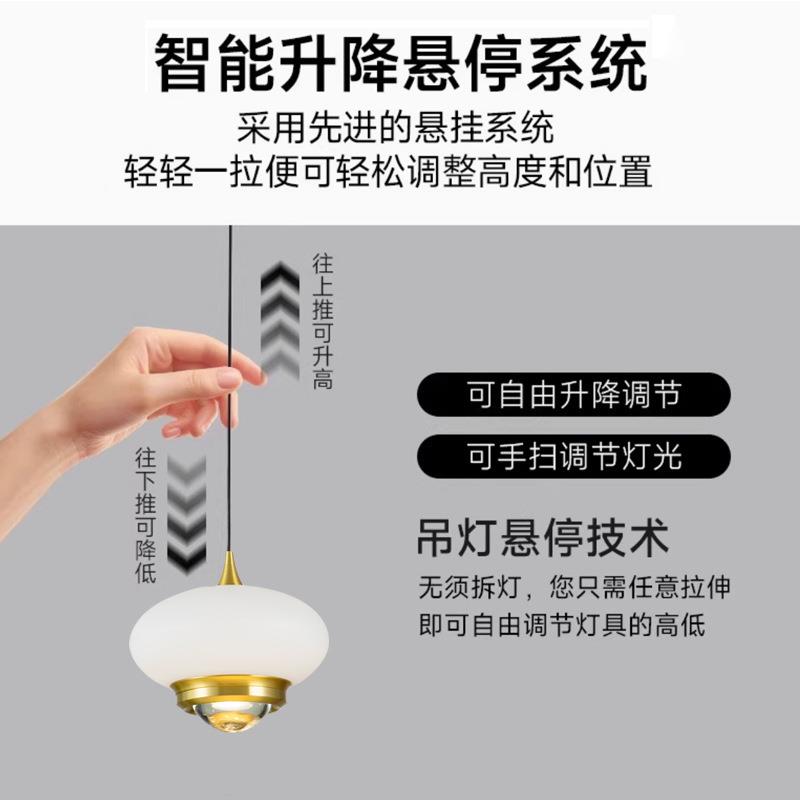 智能升降悬停系统

采用先进的悬挂系统
轻轻一拉便可轻松调整高度和位置

往上推可升高

往下推可降低

可自由升降调节

可手扫调节灯光

吊灯悬停技术

无须拆灯，您只需任意拉伸
即可自由调节灯具的高低