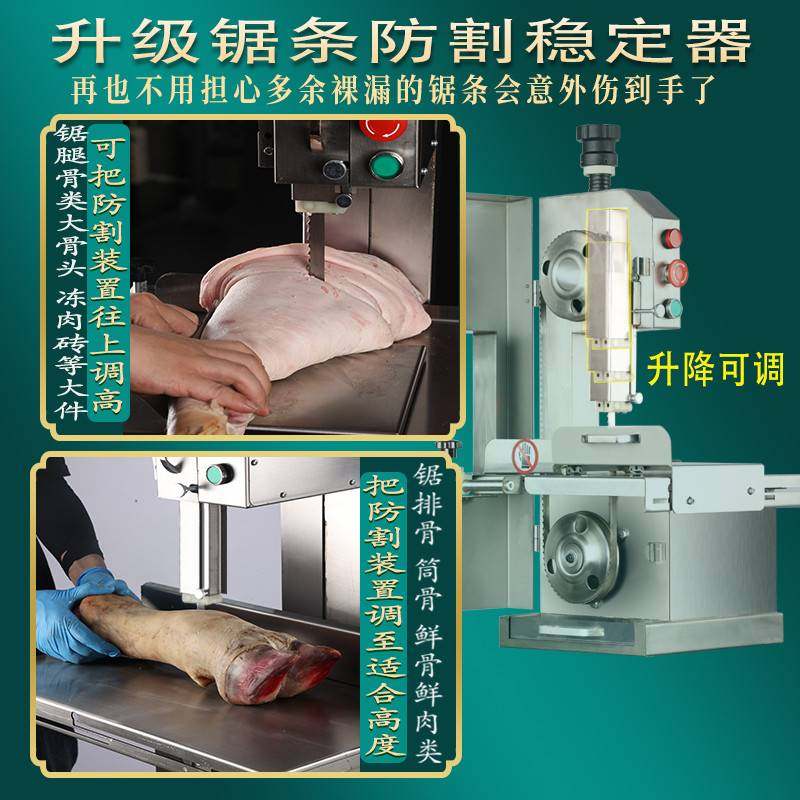 升级锯条防割稳定器
再也不用担心多余裸漏的锯条会意外伤到手了

锯腿骨类大骨头 冻肉砖等大件

可把防割装置往上调高

升降可调

把防割装置调至适合高度

锯排骨 筒骨 鲜骨鲜肉类