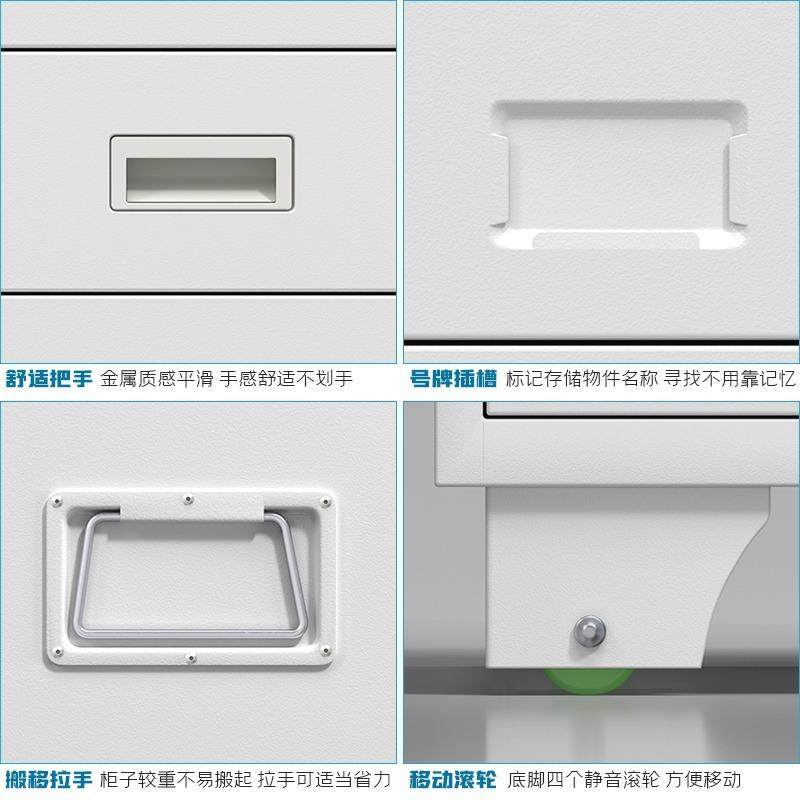 舒适把手 金属质感平滑 手感舒适不划手

号牌插槽 标记存储物件名称 寻找不用靠记忆

搬移拉手 柜子较重不易搬起 拉手可适当省力

移动滚轮 底脚四个静音滚轮 方便移动