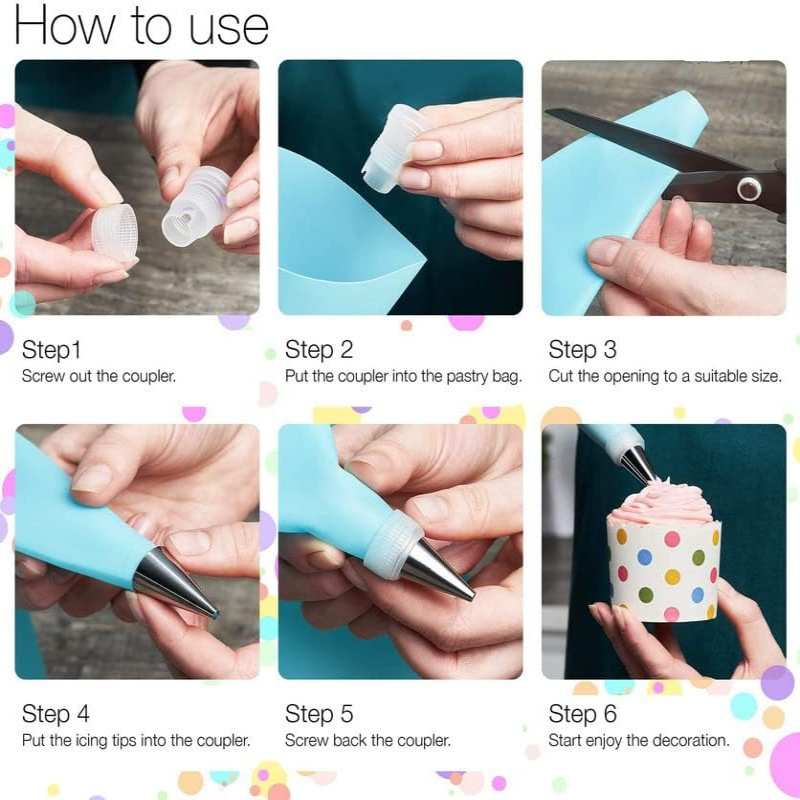 How to use

Step1
Screw out the coupler.

Step 2
Put the coupler into the pastry bag.

Step 3
Cut the opening to a suitable size.

Step 4
Put the icing tips into the coupler.

Step 5
Screw back the coupler.

Step 6
Start enjoy the decoration.