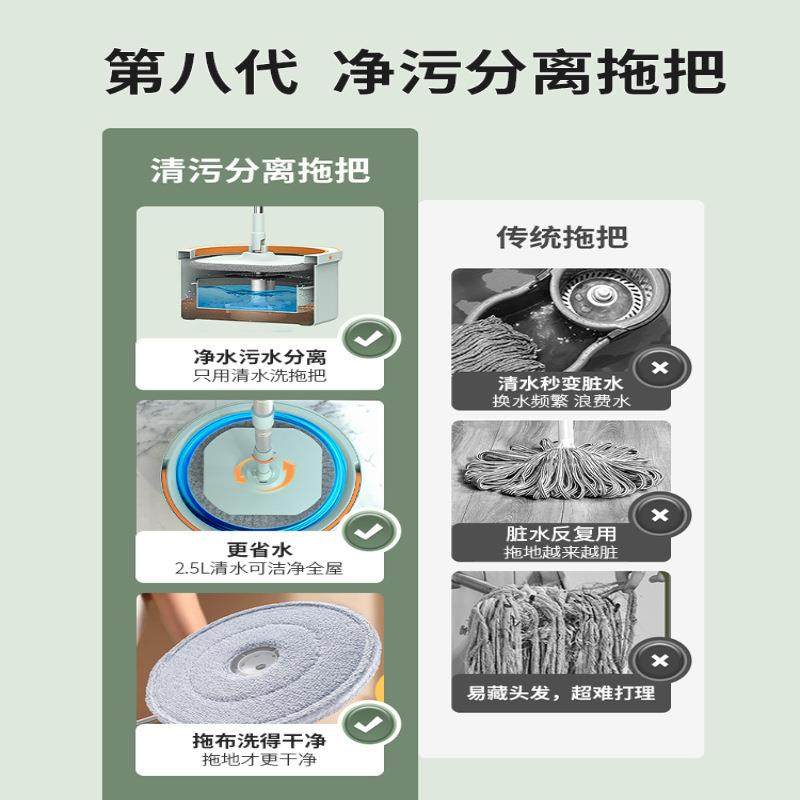 第八代 净污分离拖把

清污分离拖把

净水污水分离
只用清水洗拖把

更省水
2.5L清水可洁净全屋

拖布洗得干净
拖地才更干净

传统拖把

清水秒变脏水
换水频繁 浪费水

脏水反复用
拖地越来越脏

易藏头发，超难打理