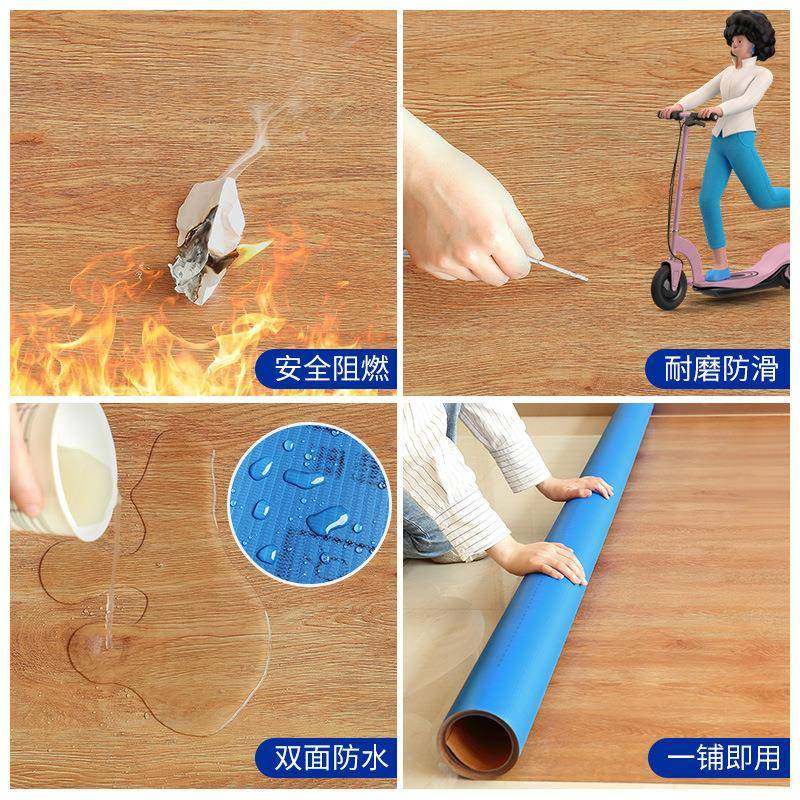 安全阻燃

耐磨防滑

双面防水

一铺即用