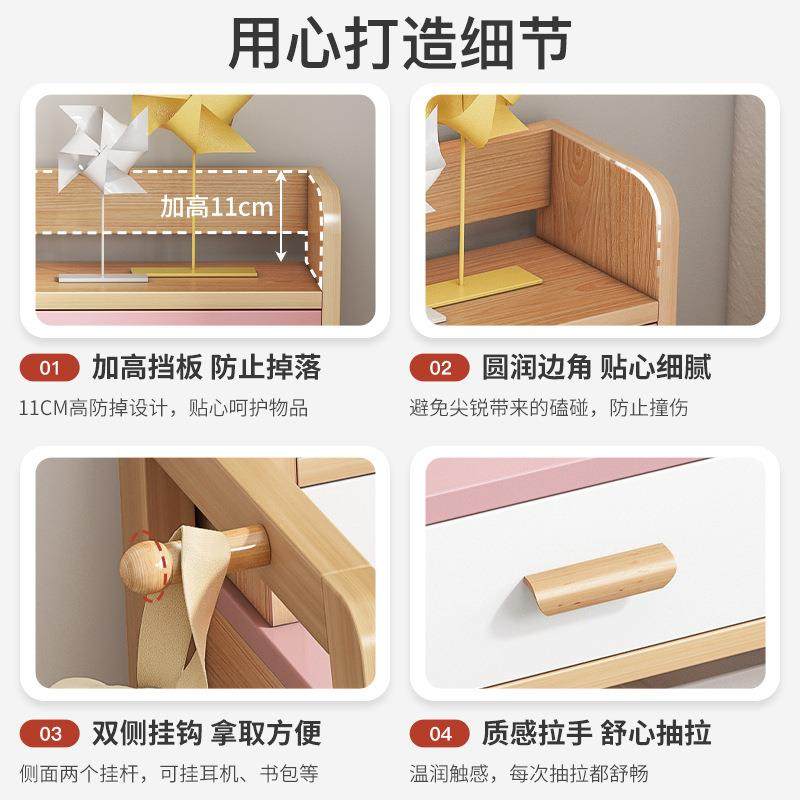 用心打造细节

加高11cm

01 加高挡板 防止掉落
11CM高防掉设计，贴心呵护物品

02 圆润边角 贴心细腻
避免尖锐带来的磕碰，防止撞伤

03 双侧挂钩 拿取方便
侧面两个挂杆，可挂耳机、书包等

04 质感拉手 舒心抽拉
温润触感，每次抽拉都舒畅