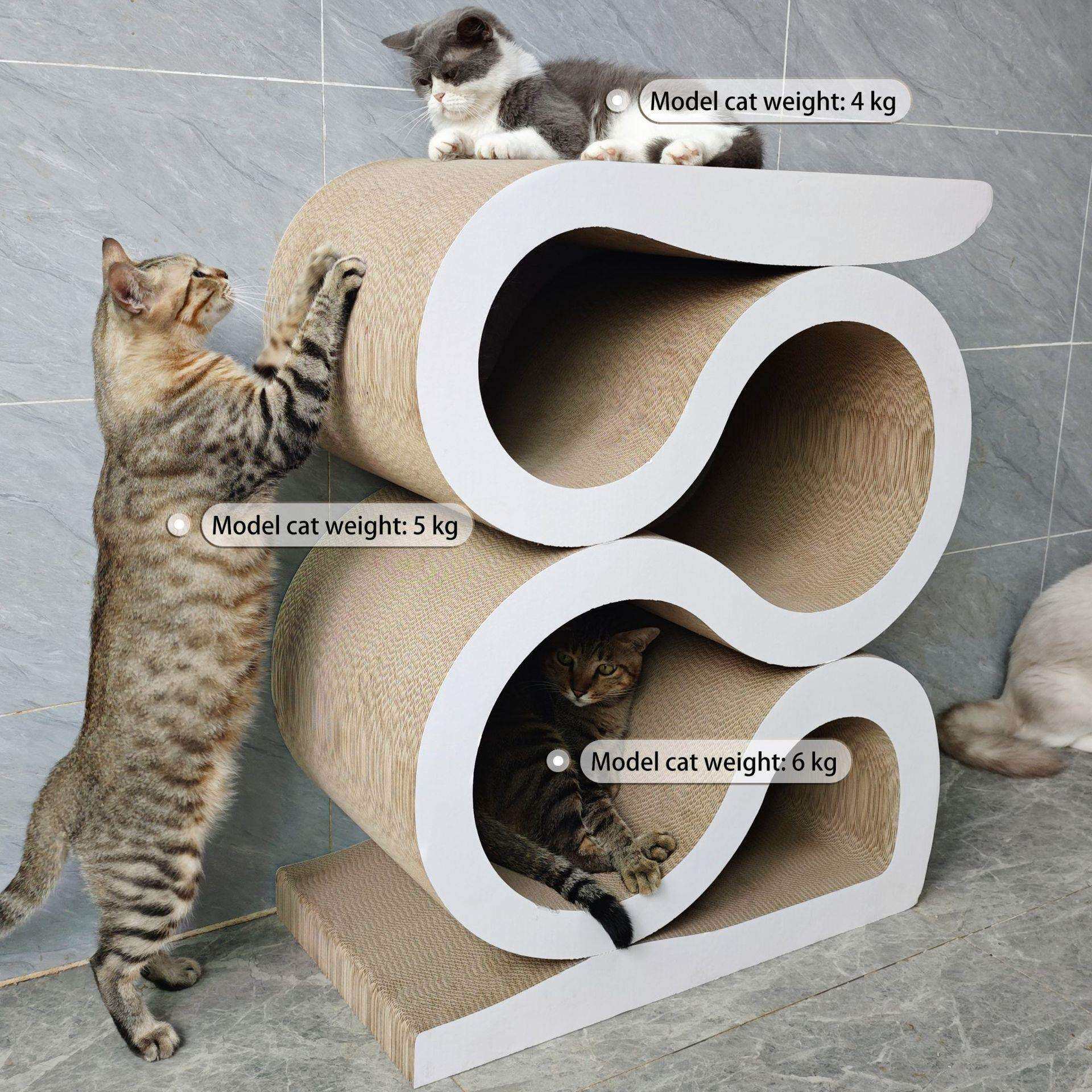 Model cat weight: 4 kg

Model cat weight: 5 kg

Model cat weight: 6 kg