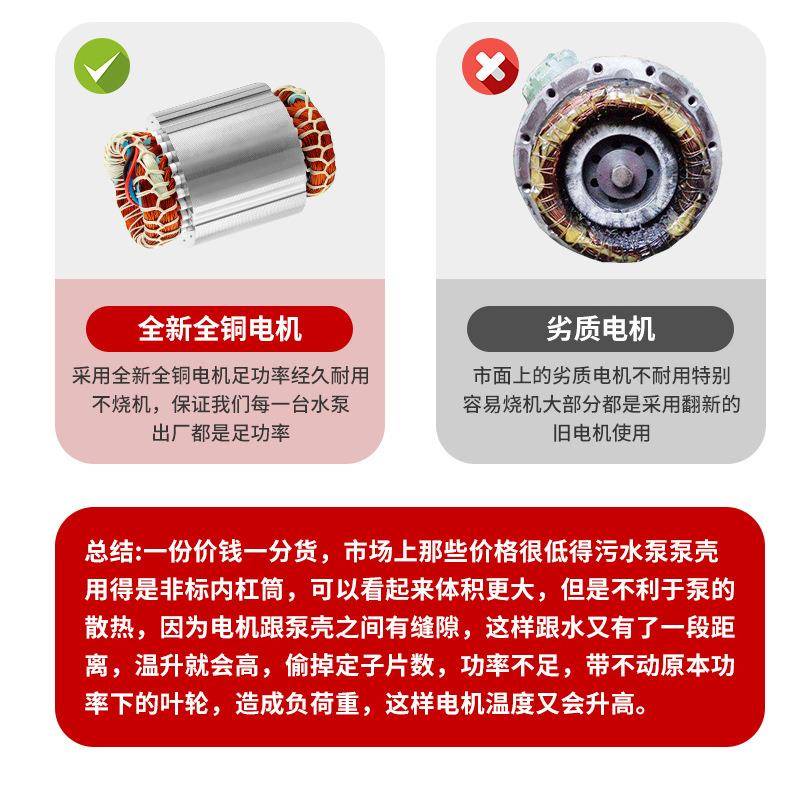 全新全铜电机

采用全新全铜电机足功率经久耐用不烧机，保证我们每一台水泵出厂都是足功率

劣质电机

市面上的劣质电机不耐用特别容易烧机大部分都是采用翻新的旧电机使用

总结:一份价钱一分货，市场上那些价格很低得污水泵泵壳用得是非标内杠筒，可以看起来体积更大，但是不利于泵的散热，因为电机跟泵壳之间有缝隙，这样跟水又有了一段距离，温升就会高，偷掉定子片数，功率不足，带不动原本功率下的叶轮，造成负荷重，这样电机温度又会升高。