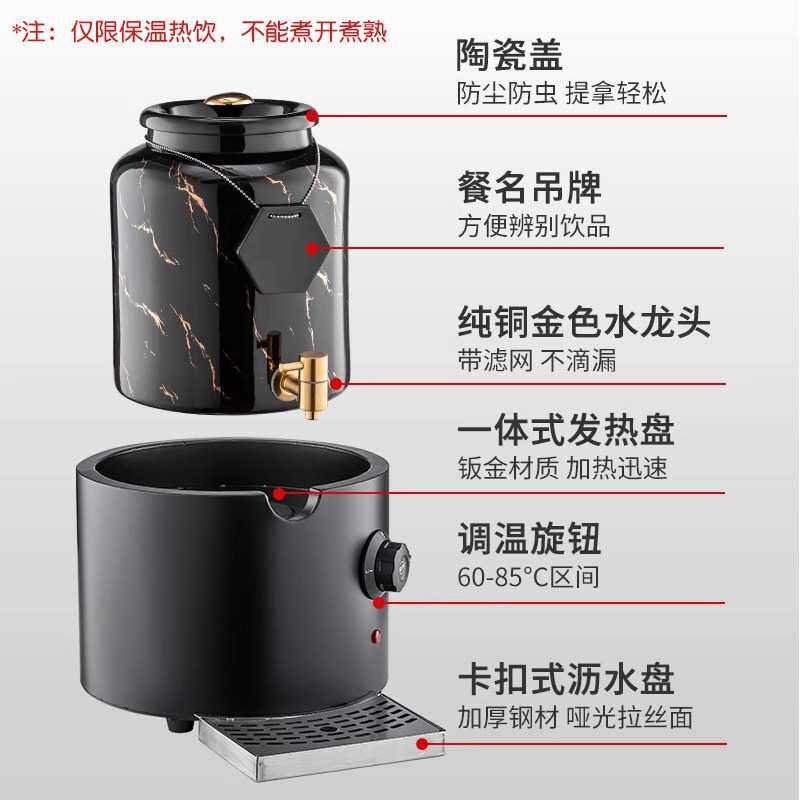 *注：仅限保温热饮，不能煮开煮熟

陶瓷盖
防尘防虫 提拿轻松

餐名吊牌
方便辨别饮品

纯铜金色水龙头
带滤网 不滴漏

一体式发热盘
钣金材质 加热迅速

调温旋钮
60-85°C区间

卡扣式沥水盘
加厚钢材 哑光拉丝面