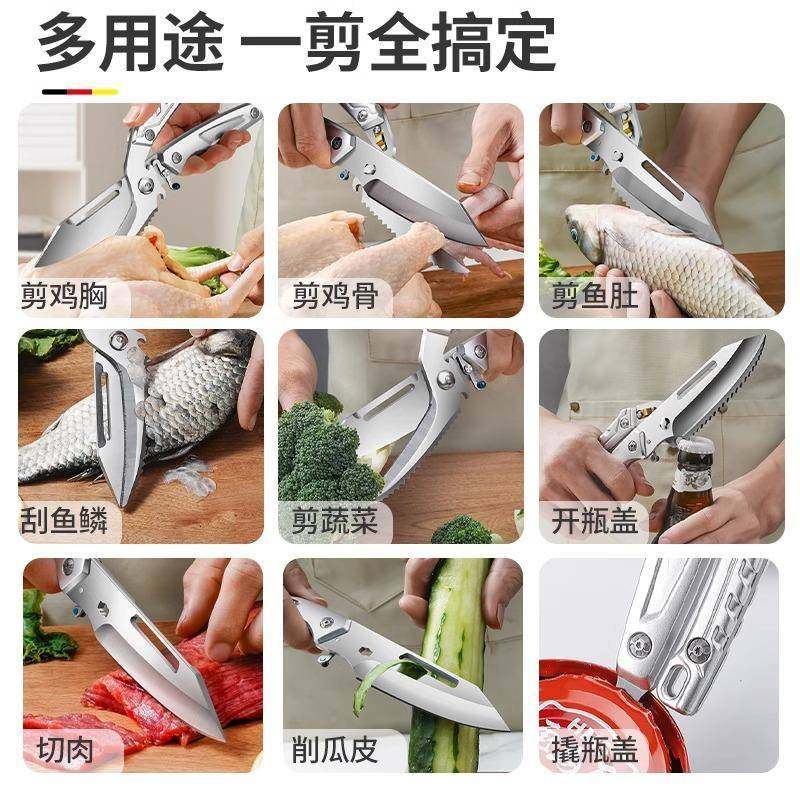 多用途 一剪全搞定

剪鸡胸

剪鸡骨

剪鱼肚

刮鱼鳞

剪蔬菜

开瓶盖

切肉

削瓜皮

撬瓶盖