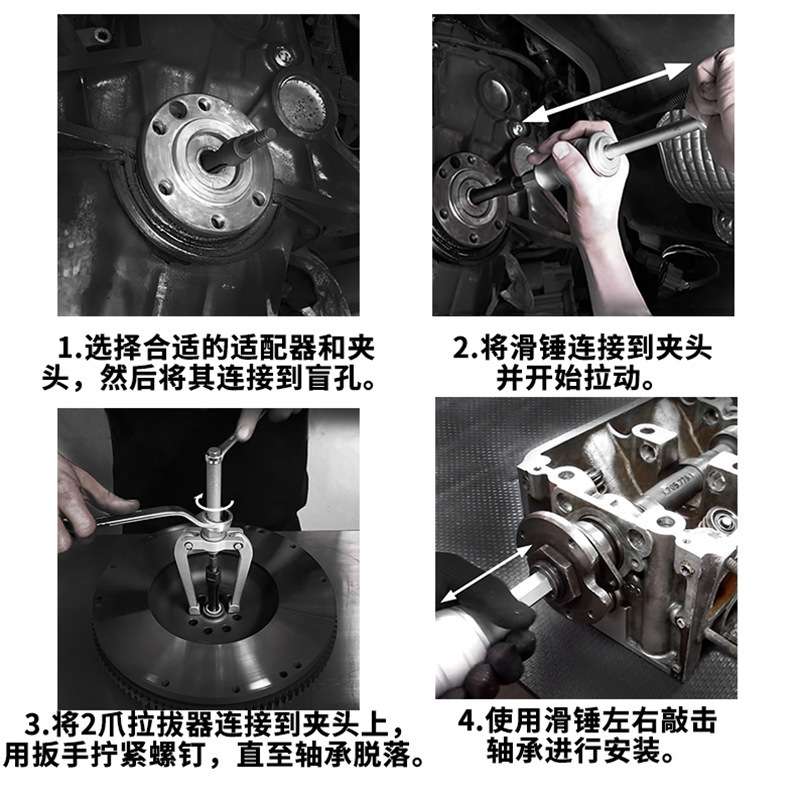 1.选择合适的适配器和夹头，然后将其连接到盲孔。

2.将滑锤连接到夹头并开始拉动。

3.将2爪拉拔器连接到夹头上，用扳手拧紧螺钉，直至轴承脱落。

4.使用滑锤左右敲击轴承进行安装。