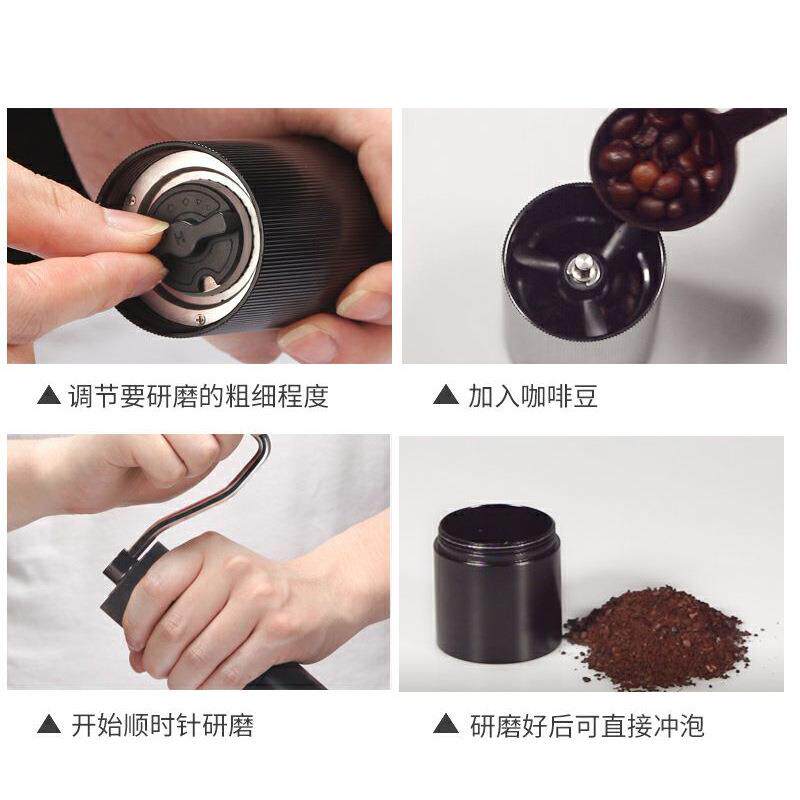 ▲ 调节要研磨的粗细程度

▲ 加入咖啡豆

▲ 开始顺时针研磨

▲ 研磨好后可直接冲泡