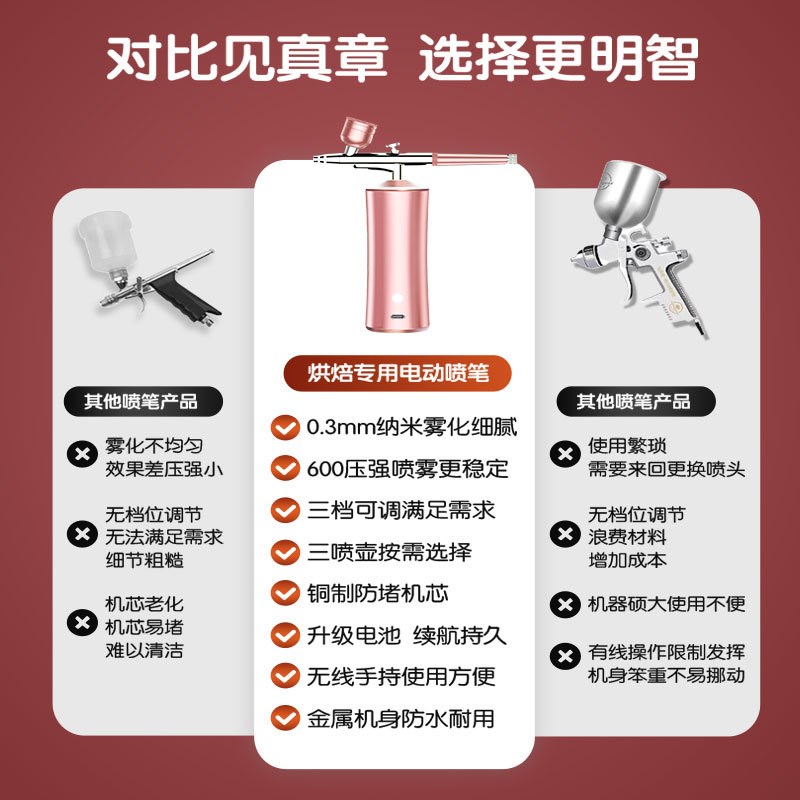 对比见真章 选择更明智

其他喷笔产品

雾化不均匀
效果差压强小

无档位调节
无法满足需求
细节粗糙

机芯老化
机芯易堵
难以清洁

烘焙专用电动喷笔

0.3mm纳米雾化细腻

600压强喷雾更稳定

三档可调满足需求

三喷壶按需选择

铜制防堵机芯

升级电池 续航持久

无线手持使用方便

金属机身防水耐用

其他喷笔产品

使用繁琐
需要来回更换喷头

无档位调节
浪费材料
增加成本

机器硕大使用不便

有线操作限制发挥
机身笨重不易挪动