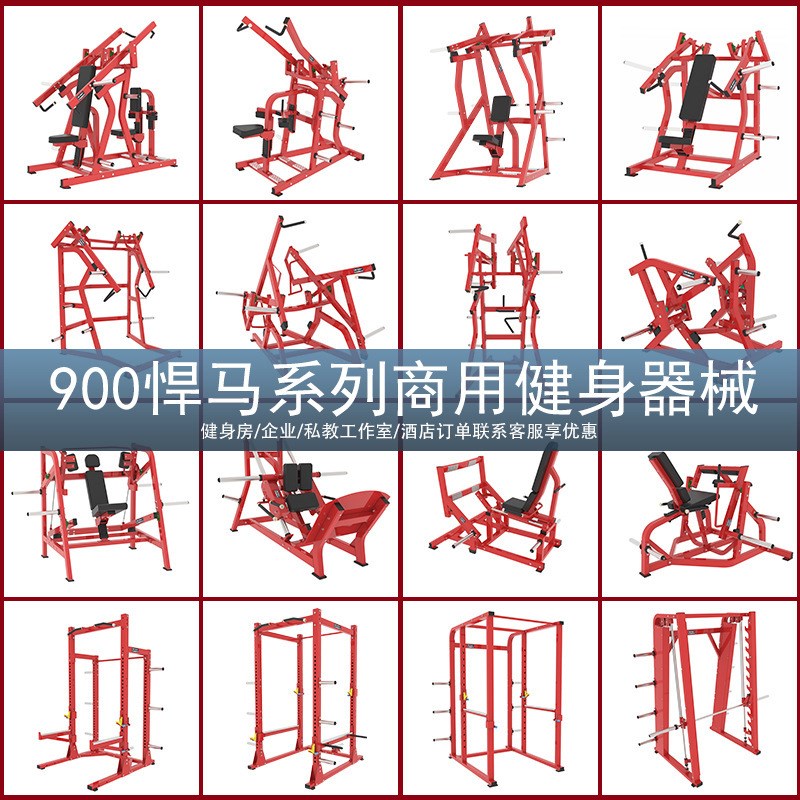 900悍马系列商用健身器械

健身房/企业/私教工作室/酒店订单联系客服享优惠