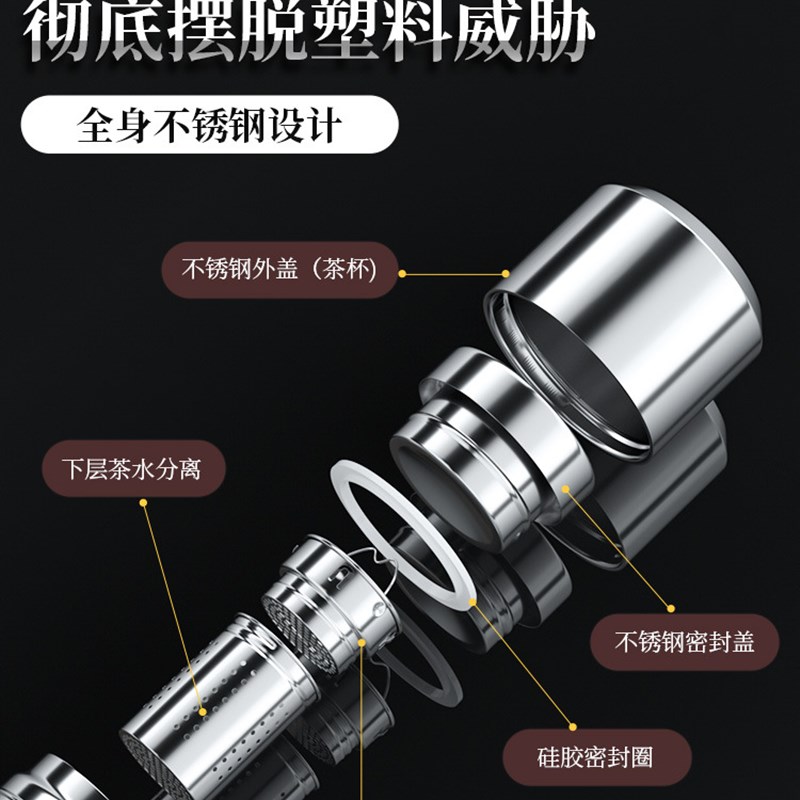 彻底摆脱塑料威胁

全身不锈钢设计

不锈钢外盖（茶杯）

下层茶水分离

不锈钢密封盖

硅胶密封圈