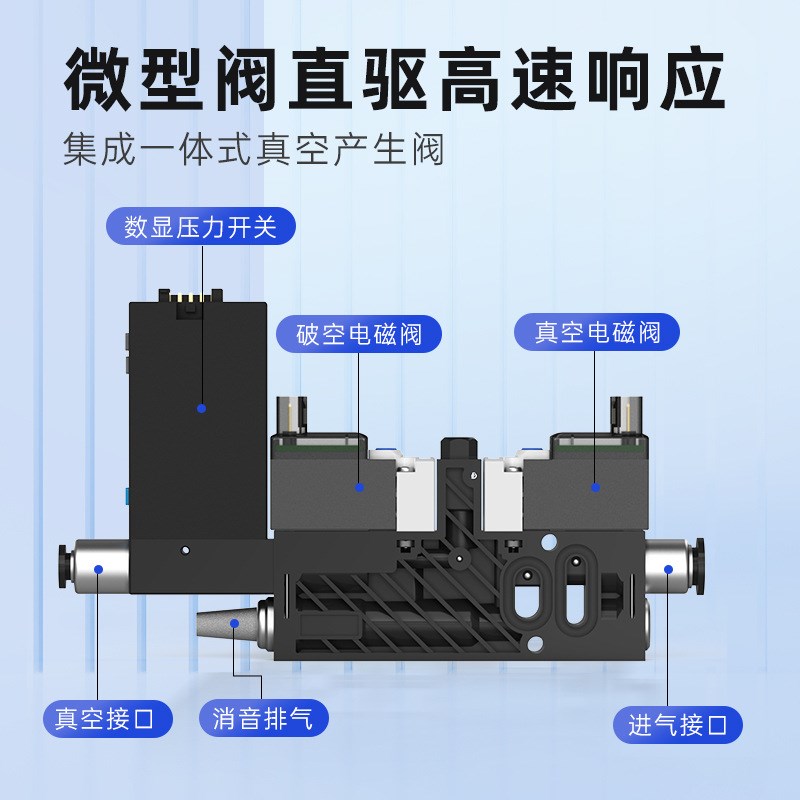 微型阀直驱高速响应

集成一体式真空产生阀

数显压力开关

破空电磁阀

真空电磁阀

真空接口

消音排气

进气接口