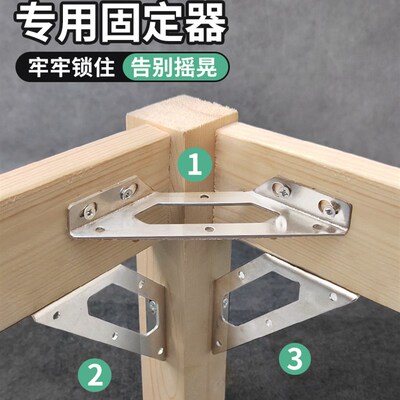 专用固定器

牢牢锁住 告别摇晃

1

2

3