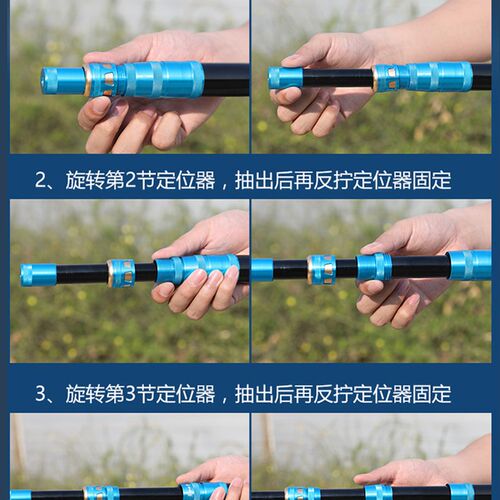 2、旋转第2节定位器，抽出后再反拧定位器固定

3、旋转第3节定位器，抽出后再反拧定位器固定