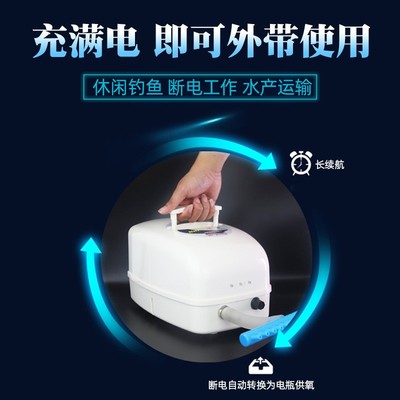 充满电 即可外带使用

休闲钓鱼 断电工作 水产运输

长续航

断电自动转换为电瓶供氧