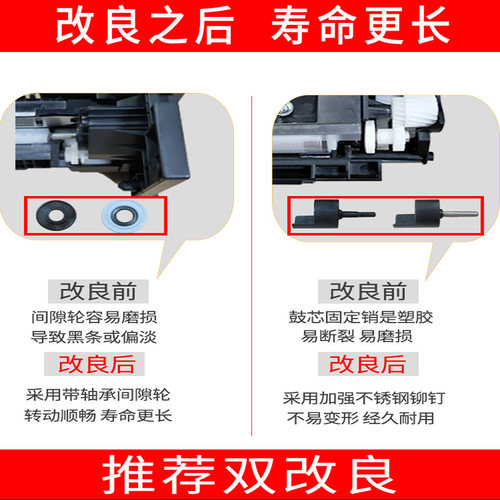 改良之后 寿命更长

改良前

间隙轮容易磨损
导致黑条或偏淡

改良后

采用带轴承间隙轮
转动顺畅 寿命更长

改良前

鼓芯固定销是塑胶
易断裂 易磨损

改良后

采用加强不锈钢铆钉
不易变形 经久耐用

推荐双改良