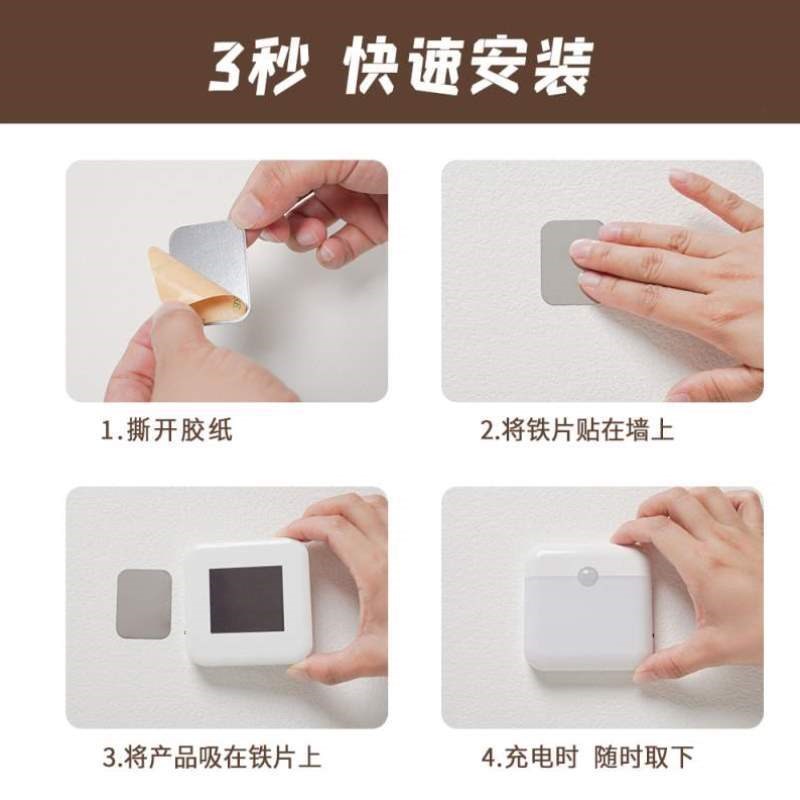 3秒 快速安装

1.撕开胶纸

2.将铁片贴在墙上

3.将产品吸在铁片上

4.充电时 随时取下